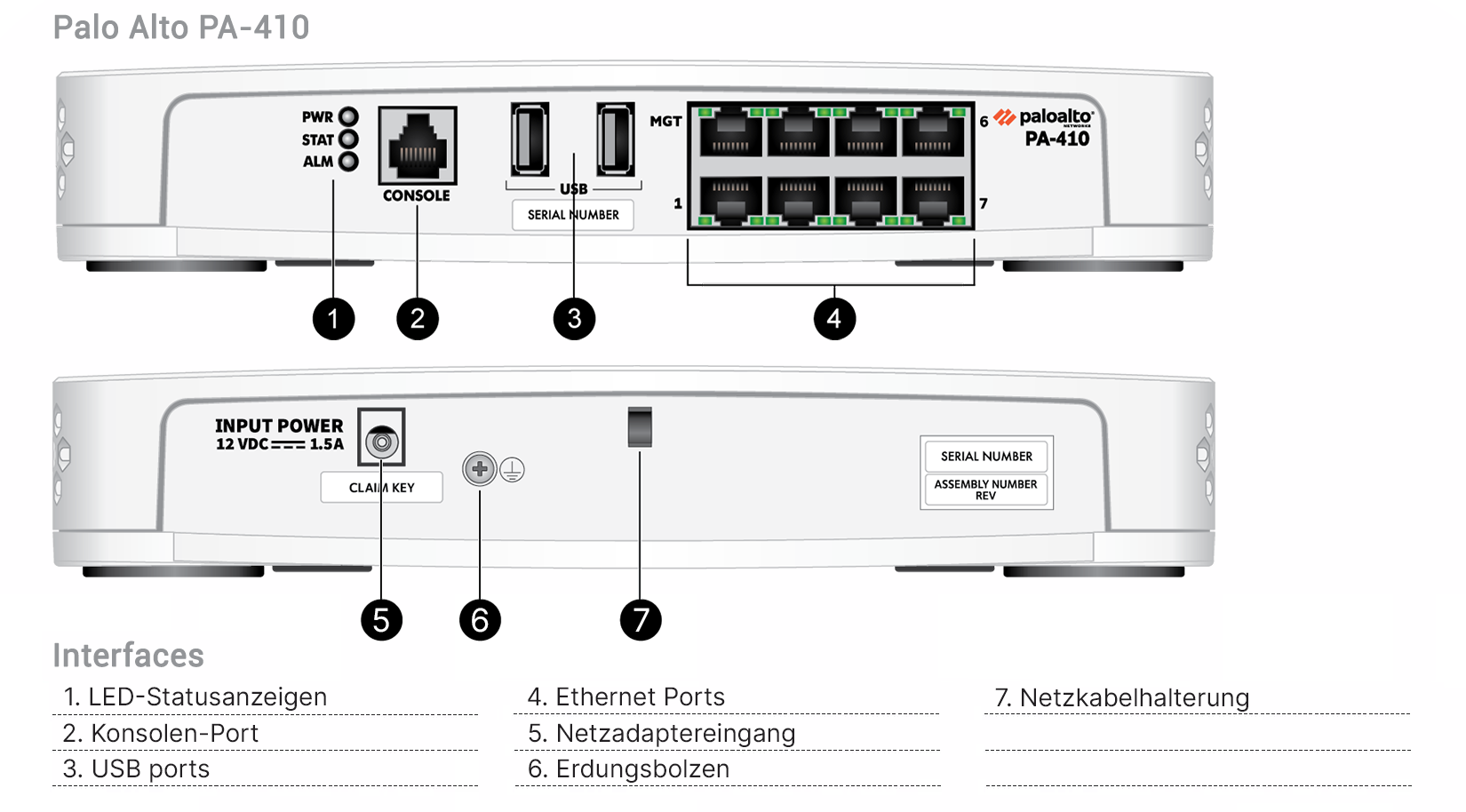 Palo Alto PA-410

PWR
STAT
ALM
CONSOLE
USB
SERIAL NUMBER
MGT
6
1
7
paloalto NETWORKS
PA-410

1
2
3
4

INPUT POWER
12 VDC ⎓ 1.5A
CLAIM KEY
SERIAL NUMBER
ASSEMBLY NUMBER
REV

5
6
7

Interfaces

1. LED-Statusanzeigen
2. Konsolen-Port
3. USB ports

4. Ethernet Ports
5. Netzadaptereingang
6. Erdungsbolzen

7. Netzkabelhalterung